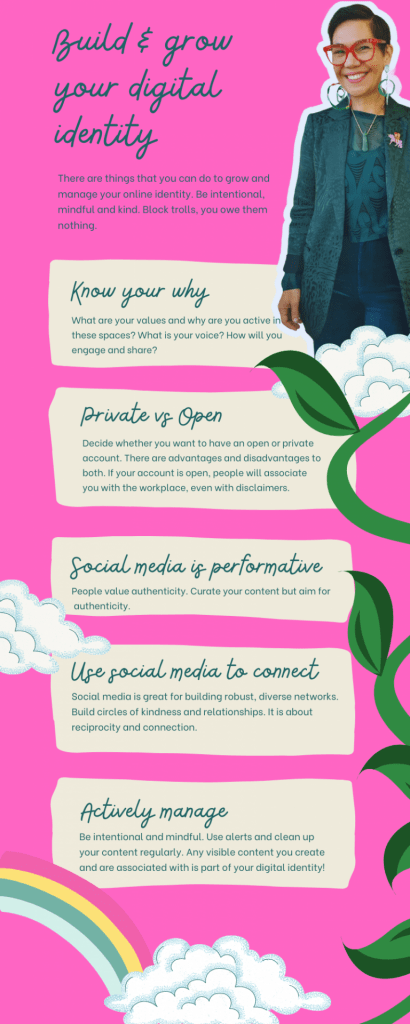 Build & grow your digital identity

There are things that you can do to grow and manage your online identity. Be intentional, mindful and kind. Block trolls, you owe them nothing.

Know your why

What are your values and why are you active in these spaces? What is your voice? How will you engage and share?

Private vs Open

Decide whether you want to have an open or private account. There are advantages and disadvantages to both. If your account is open, people will associate you with the workplace, even with disclaimers.

Social media is performative

People value authenticity. Curate your content but aim for authenticity.

Use social media to connect

Social media is great for building robust, diverse networks. Build circles of kindness and relationships. It is about reciprocity and connection.

Actively manage

Be intentional and mindful. Use alerts and clean up your content regularly. Any visible content you create and are associated with is part of your digital identity!